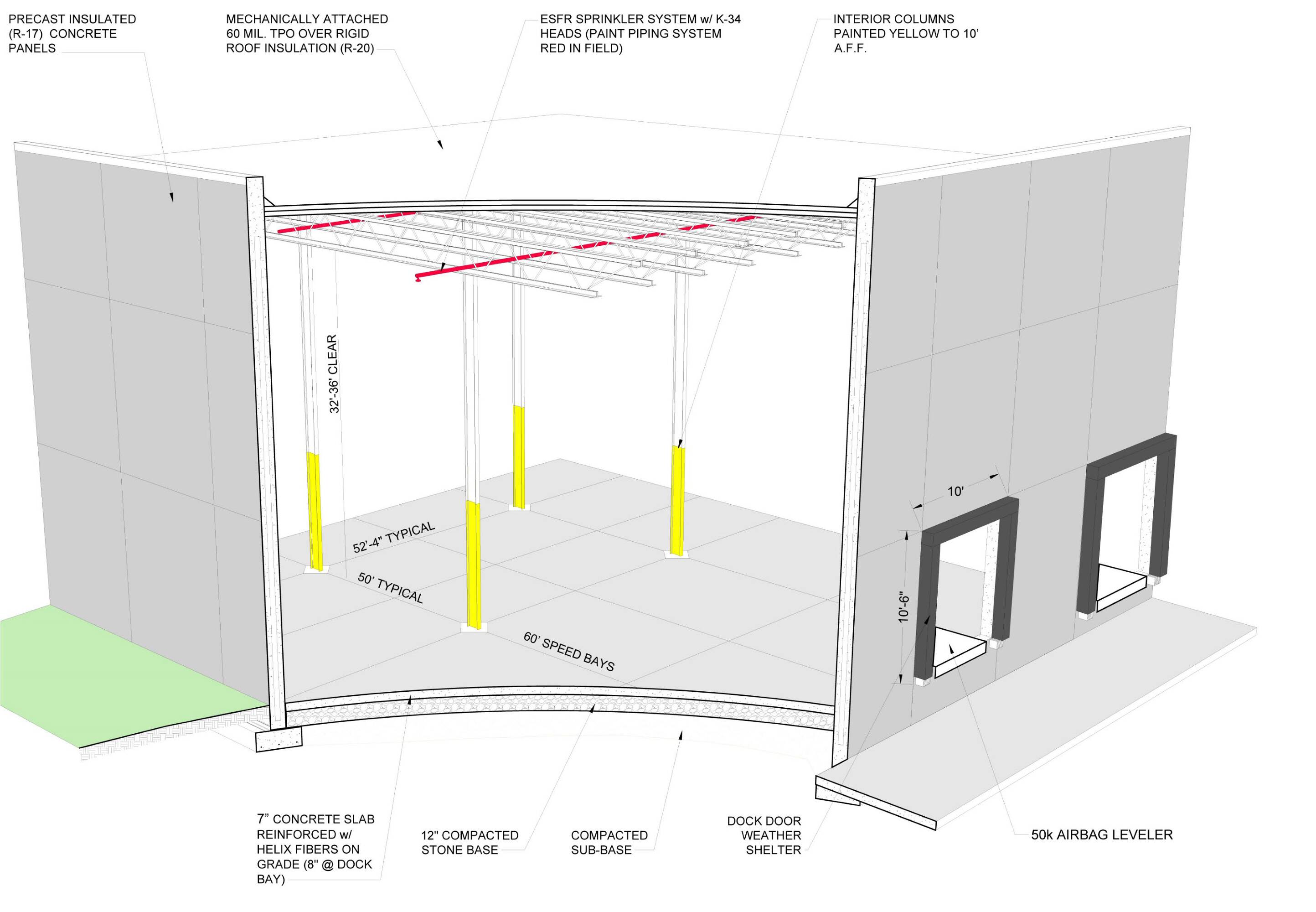 PRECAST INSULATED (R-17) CONCRETE PANELS

MECHANICALLY ATTACHED 60 MIL. TPO OVER RIGID ROOF INSULATION (R-20)

ESFR SPRINKLER SYSTEM w/ K-34 HEADS (PAINT PIPING SYSTEM RED IN FIELD)

INTERIOR COLUMNS PAINTED YELLOW TO 10' A.F.F.

32'-36' CLEAR

52'-4" TYPICAL

50' TYPICAL

60' SPEED BAYS

10'

10'-6"

7" CONCRETE SLAB REINFORCED w/ HELIX FIBERS ON GRADE (8" @ DOCK BAY)

12" COMPACTED STONE BASE

COMPACTED SUB-BASE

DOCK DOOR WEATHER SHELTER

50k AIRBAG LEVELER